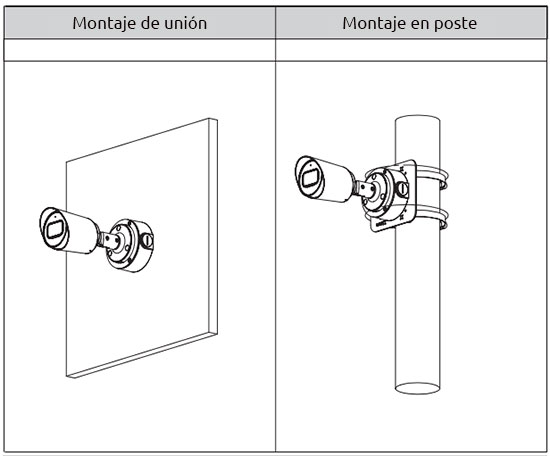 | Montaje de unión | Montaje en poste |
|---|---|
| | |
| | |